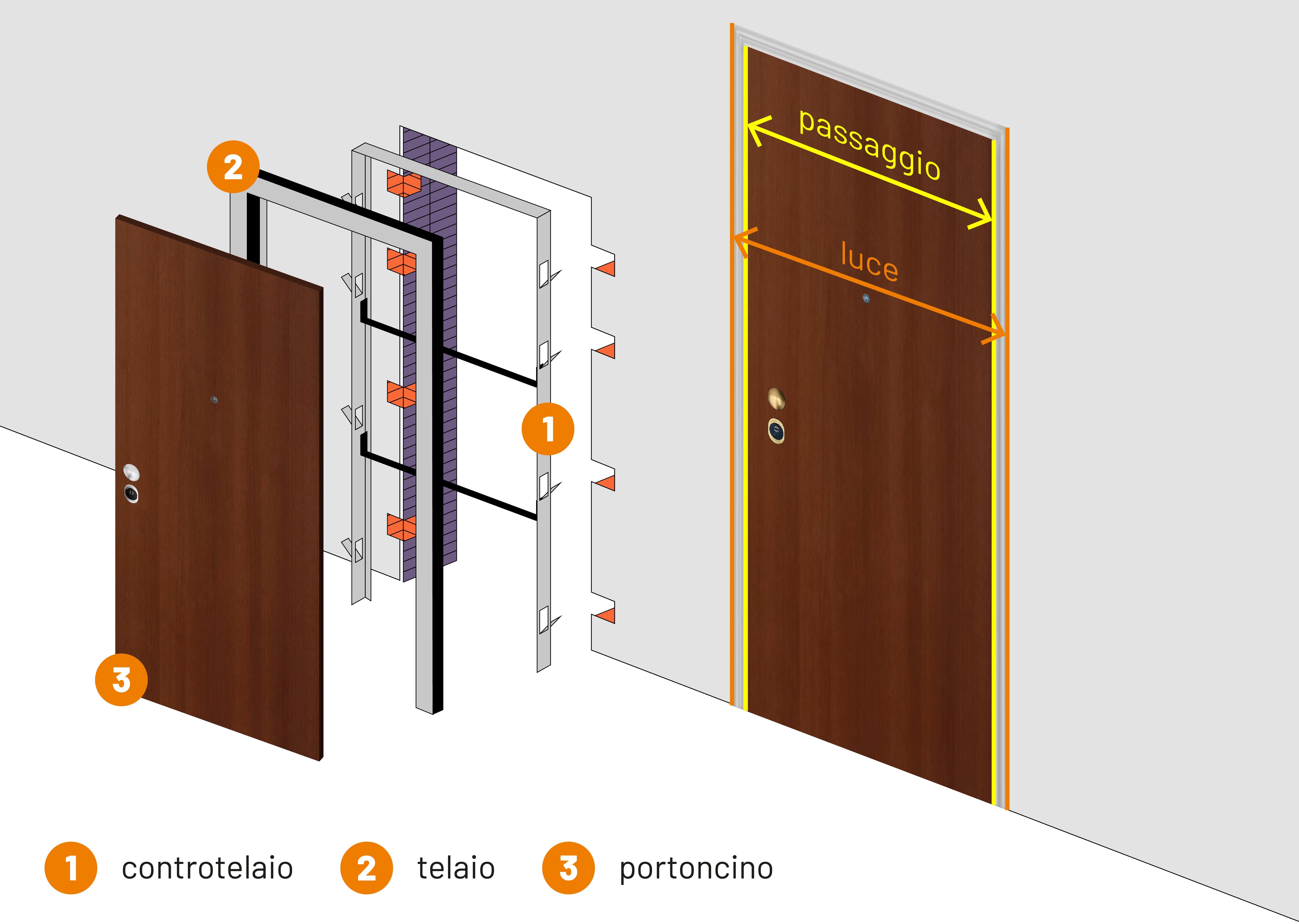 2

1

3

passaggio

luce

1 controtelaio 2 telaio 3 portoncino