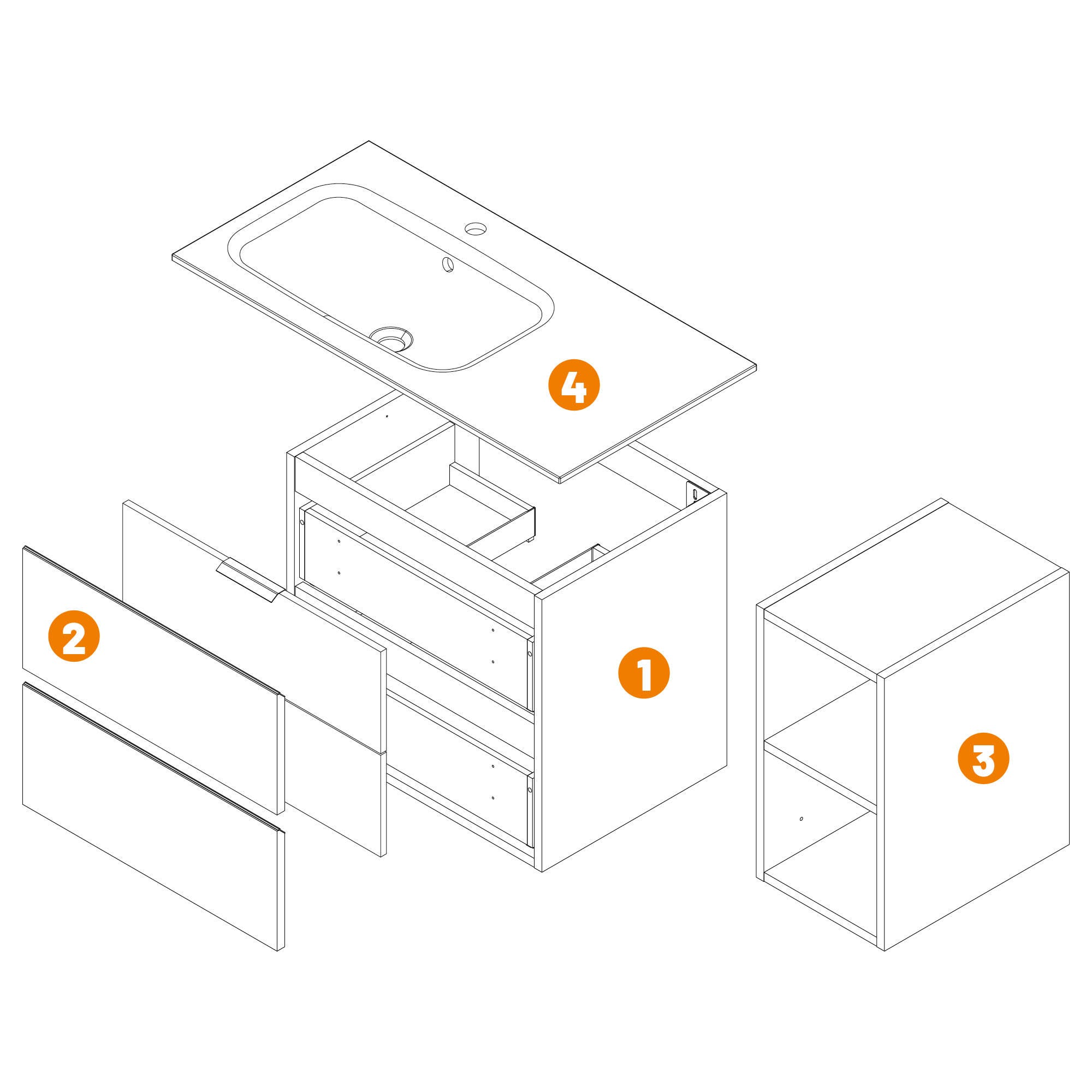 4

2

1

3